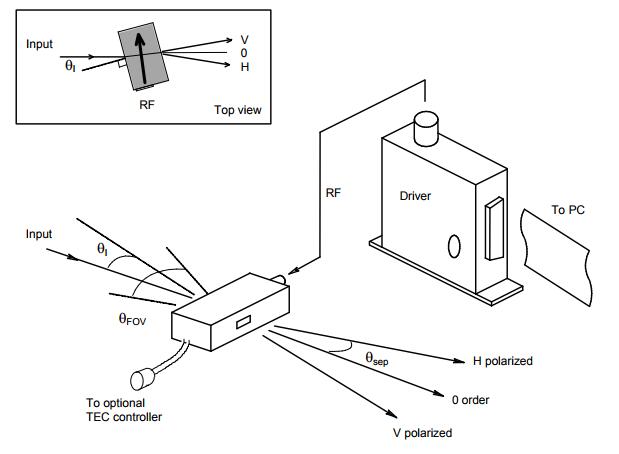 Input
$\theta_I$
V
0
H
RF
Top view

RF
Driver
To PC
Input
$\theta_I$
$\theta_{FOV}$
$\theta_{sep}$
H polarized
0 order
V polarized
To optional TEC controller